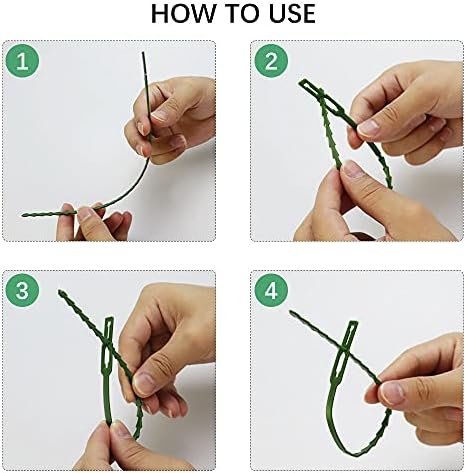 HOW TO USE

1

2

3

4