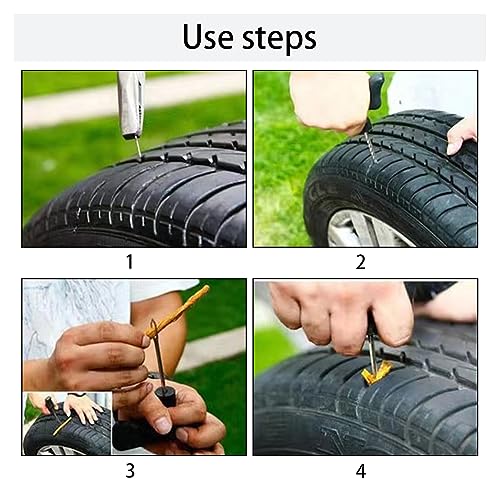 Use steps

1

2

3

4