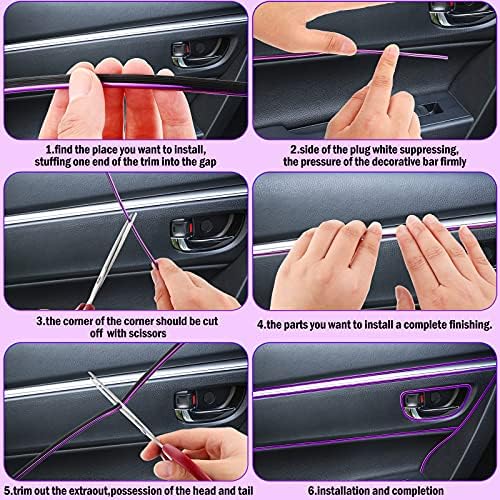 1.find the place you want to install, stuffing one end of the trim into the gap

2.side of the plug white suppressing, the pressure of the decorative bar firmly

3.the corner of the corner should be cut off with scissors

4.the parts you want to install a complete finishing.

5.trim out the extraout,possession of the head and tail

6.installation and completion