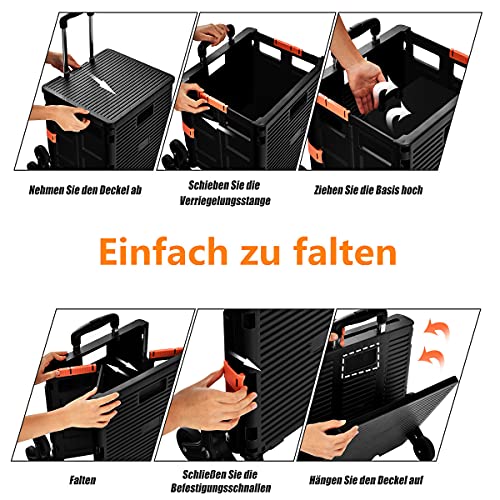 Nehmen Sie den Deckel ab

Schieben Sie die Verriegelungsstange

Ziehen Sie die Basis hoch

Einfach zu falten

Falten

Schließen Sie die Befestigungsschnallen

Hängen Sie den Deckel auf