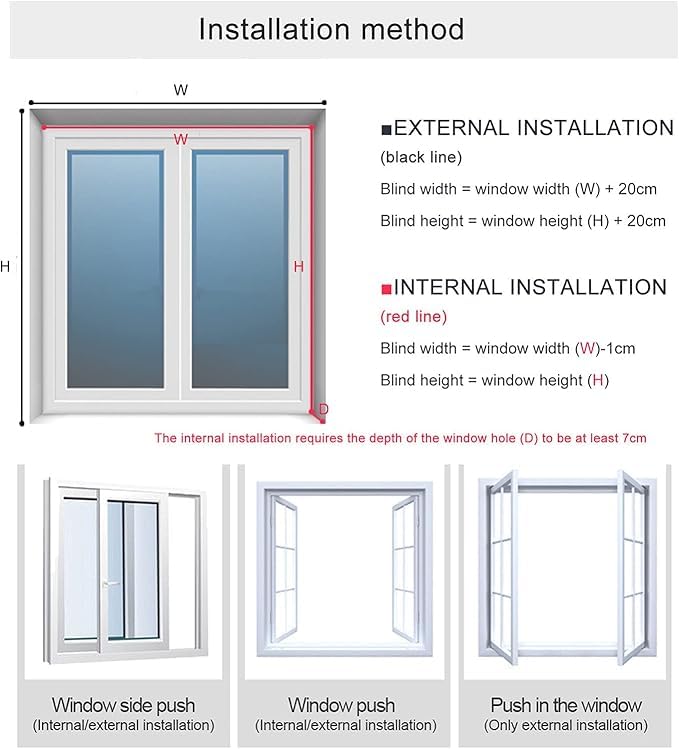 Installation method

W

W

H

H

D

■EXTERNAL INSTALLATION

(black line)

Blind width = window width (W) + 20cm

Blind height = window height (H) + 20cm

■INTERNAL INSTALLATION

(red line)

Blind width = window width (W)-1cm

Blind height = window height (H)

The internal installation requires the depth of the window hole (D) to be at least 7cm

Window side push
(Internal/external installation)

Window push
(Internal/external installation)

Push in the window
(Only external installation)