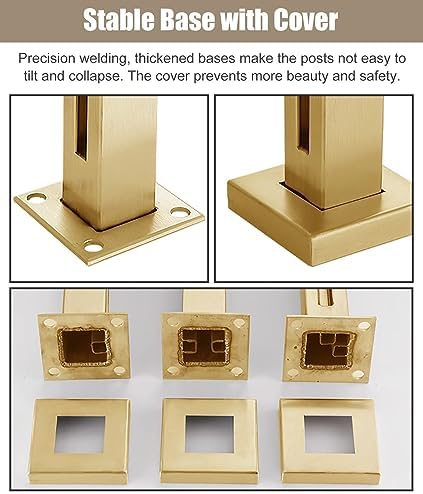 Stable Base with Cover

Precision welding, thickened bases make the posts not easy to tilt and collapse. The cover prevents more beauty and safety.