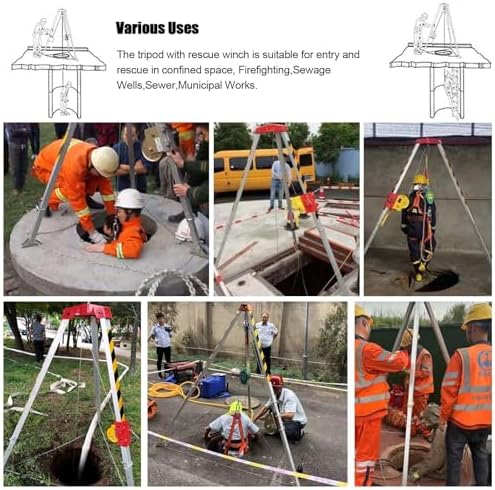 Various Uses

The tripod with rescue winch is suitable for entry and rescue in confined space, Firefighting,Sewage Wells,Sewer,Municipal Works.