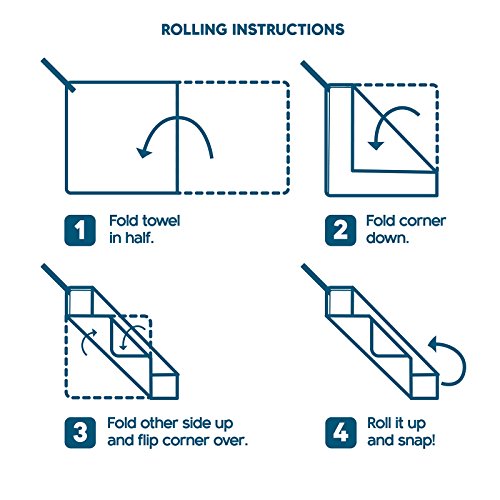 ROLLING INSTRUCTIONS

1 Fold towel in half.

2 Fold corner down.

3 Fold other side up and flip corner over.

4 Roll it up and snap!