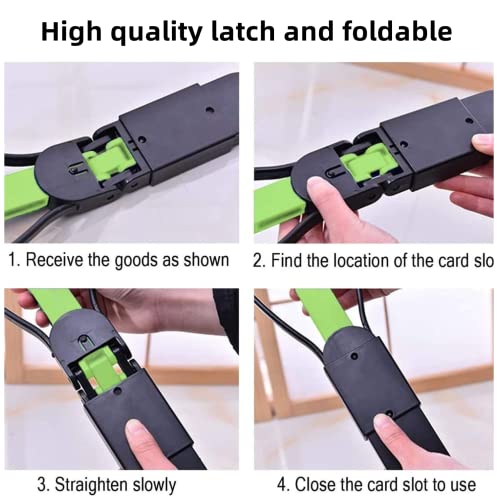 High quality latch and foldable

1. Receive the goods as shown

2. Find the location of the card slo

3. Straighten slowly

4. Close the card slot to use