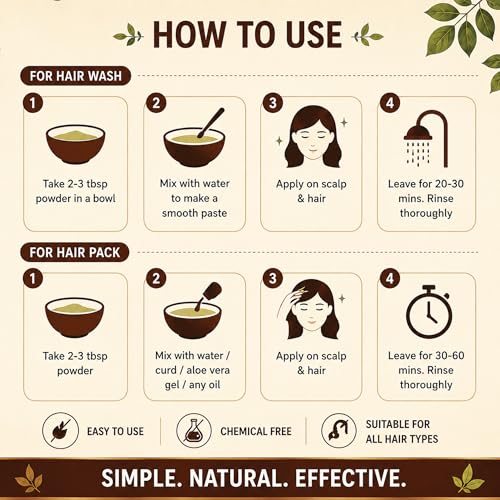 HOW TO USE

FOR HAIR WASH

1
Take 2-3 tbsp powder in a bowl

2
Mix with water to make a smooth paste

3
Apply on scalp & hair

4
Leave for 20-30 mins. Rinse thoroughly

FOR HAIR PACK

1
Take 2-3 tbsp powder

2
Mix with water / curd / aloe vera gel / any oil

3
Apply on scalp & hair

4
Leave for 30-60 mins. Rinse thoroughly

EASY TO USE

CHEMICAL FREE

SUITABLE FOR ALL HAIR TYPES

SIMPLE. NATURAL. EFFECTIVE.