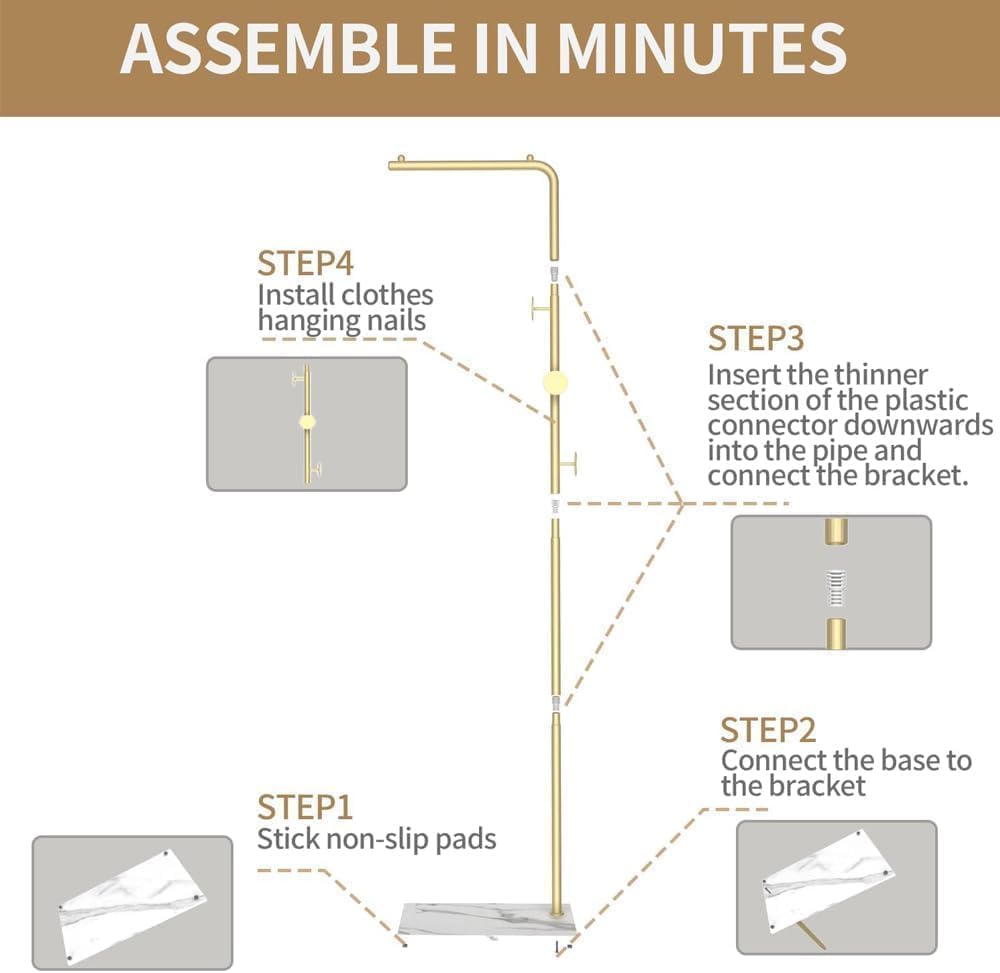 ASSEMBLE IN MINUTES

STEP4
Install clothes hanging nails

STEP3
Insert the thinner section of the plastic connector downwards into the pipe and connect the bracket.

STEP2
Connect the base to the bracket

STEP1
Stick non-slip pads