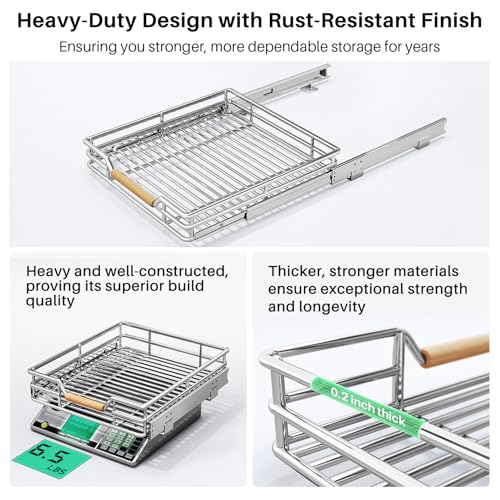 Heavy-Duty Design with Rust-Resistant Finish

Ensuring you stronger, more dependable storage for years

Heavy and well-constructed, proving its superior build quality

6.5
LBS

Thicker, stronger materials ensure exceptional strength and longevity

0.2 inch thick