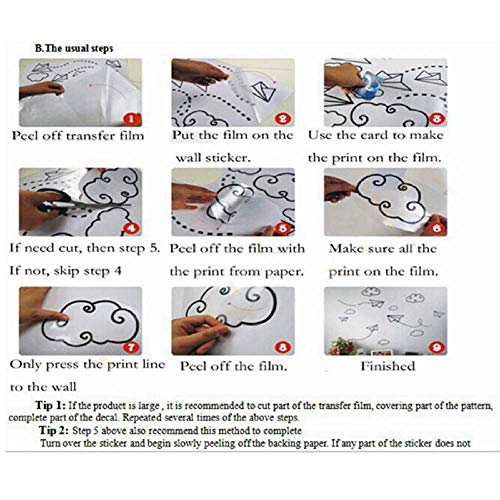 B.The usual steps

1
Peel off transfer film

2
Put the film on the wall sticker.

3
Use the card to make the print on the film.

4
If need cut, then step 5. If not, skip step 4

5
Peel off the film with the print from paper.

6
Make sure all the print on the film.

7
Only press the print line to the wall

8
Peel off the film.

9
Finished

Tip 1: If the product is large , it is recommended to cut part of the transfer film, covering part of the pattern, complete part of the decal. Repeated several times of the above steps.

Tip 2: Step 5 above also recommend this method to complete
Turn over the sticker and begin slowly peeling off the backing paper. If any part of the sticker does not