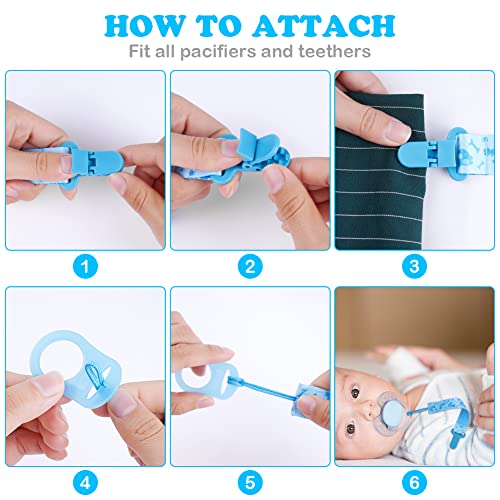 HOW TO ATTACH
Fit all pacifiers and teethers

1

2

3

4

5

6