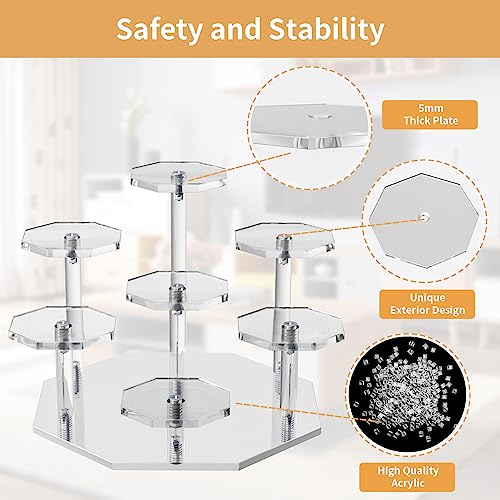 Safety and Stability

5mm
Thick Plate

Unique
Exterior Design

High Quality
Acrylic