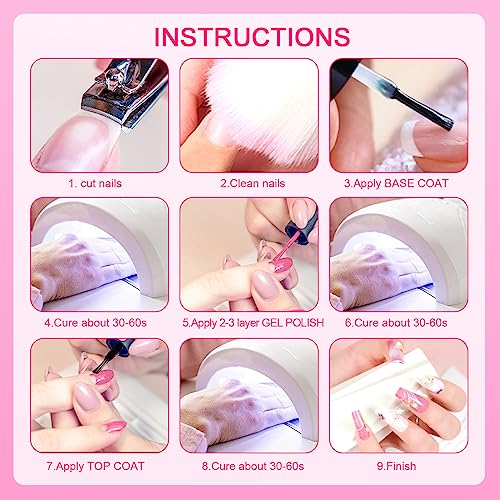 INSTRUCTIONS

1. cut nails

2.Clean nails

3.Apply BASE COAT

4.Cure about 30-60s

5.Apply 2-3 layer GEL POLISH

6.Cure about 30-60s

7.Apply TOP COAT

8.Cure about 30-60s

9.Finish