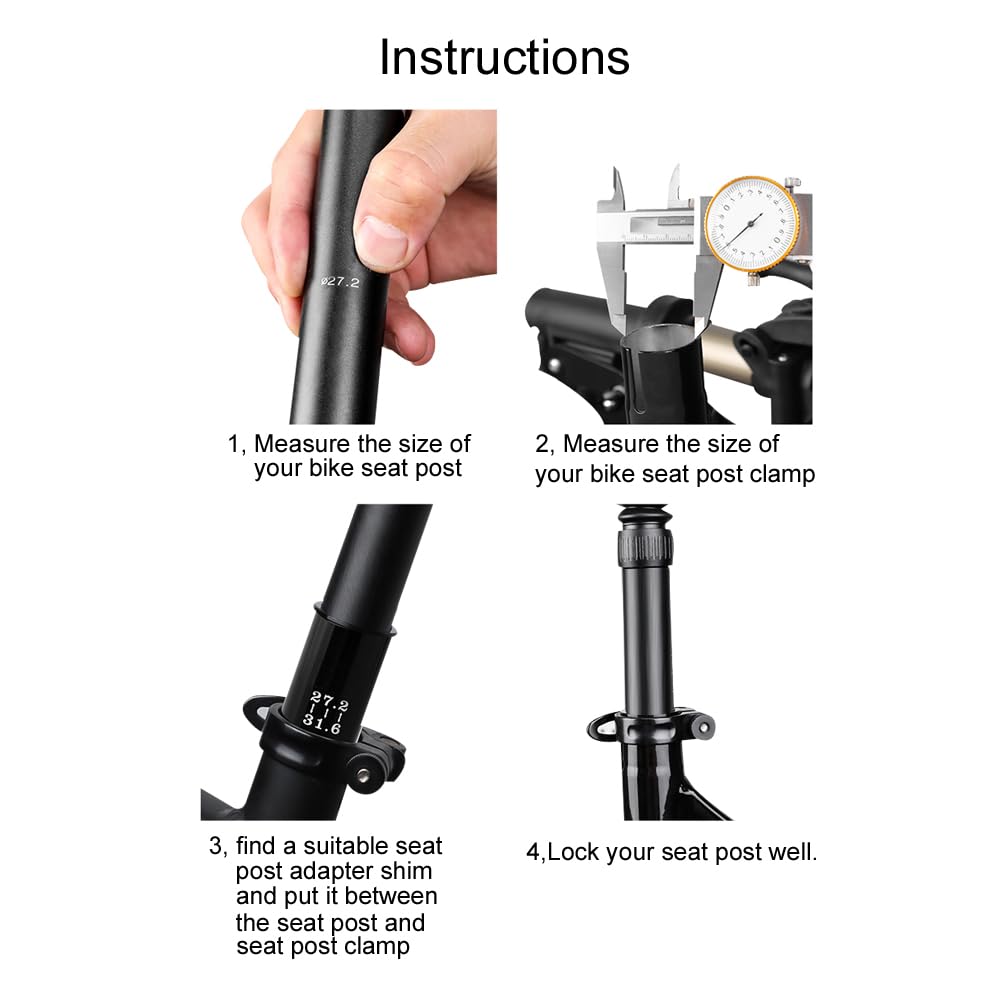 Instructions

ø27.2

1, Measure the size of your bike seat post

2, Measure the size of your bike seat post clamp

27.2
31.6

3, find a suitable seat post adapter shim and put it between the seat post and seat post clamp

4,Lock your seat post well.