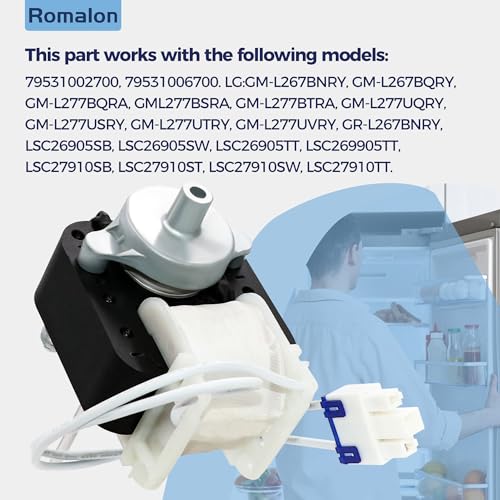 Romalon

This part works with the following models:

79531002700, 79531006700. LG:GM-L267BNRY, GM-L267BQRY, GM-L277BQRA, GML277BSRA, GM-L277BTRA, GM-L277UQRY, GM-L277USRY, GM-L277UTRY, GM-L277UVRY, GR-L267BNRY, LSC26905SB, LSC26905SW, LSC26905TT, LSC269905TT, LSC27910SB, LSC27910ST, LSC27910SW, LSC27910TT.