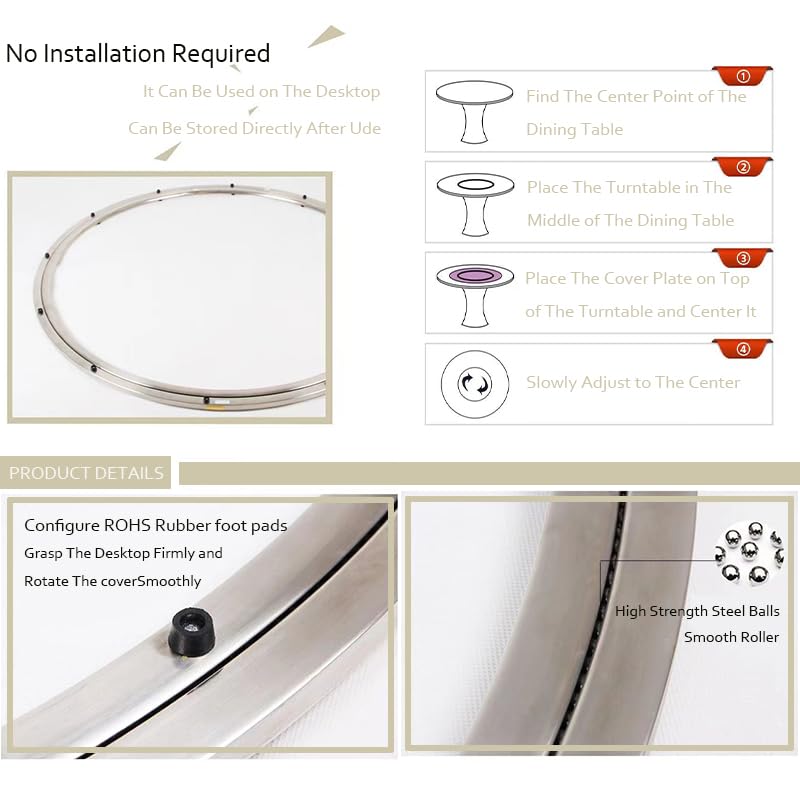 No Installation Required

It Can Be Used on The Desktop

Can Be Stored Directly After Ude

①
Find The Center Point of The Dining Table

②
Place The Turntable in The Middle of The Dining Table

③
Place The Cover Plate on Top of The Turntable and Center It

④
Slowly Adjust to The Center

PRODUCT DETAILS

Configure ROHS Rubber foot pads
Grasp The Desktop Firmly and
Rotate The coverSmoothly

High Strength Steel Balls
Smooth Roller