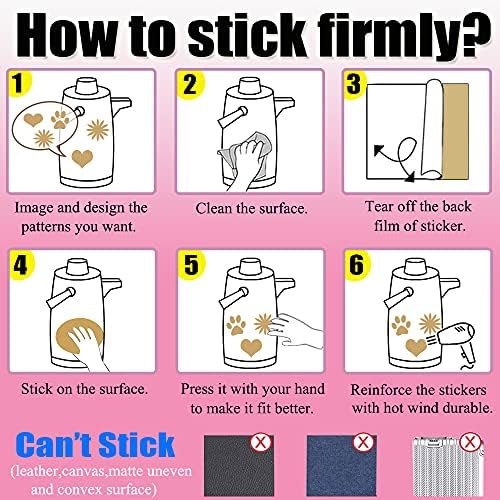 How to stick firmly?

1

Image and design the patterns you want.

2

Clean the surface.

3

Tear off the back film of sticker.

4

Stick on the surface.

5

Press it with your hand to make it fit better.

6

Reinforce the stickers with hot wind durable.

Can't Stick

(leather,canvas,matte uneven and convex surface)