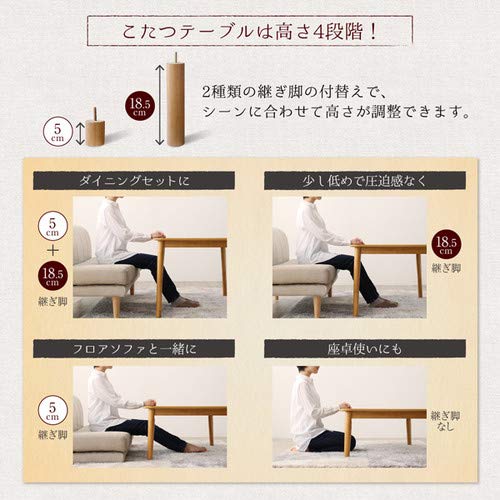 こたつテーブルは高さ4段階！

5 cm

18.5 cm

2種類の継ぎ脚の付替えで、シーンに合わせて高さが調整できます。

ダイニングセットに

5 cm
+
18.5 cm
継ぎ脚

少し低めで圧迫感なく

18.5 cm
継ぎ脚

フロアソファと一緒に

5 cm
継ぎ脚

座卓使いにも

継ぎ脚なし