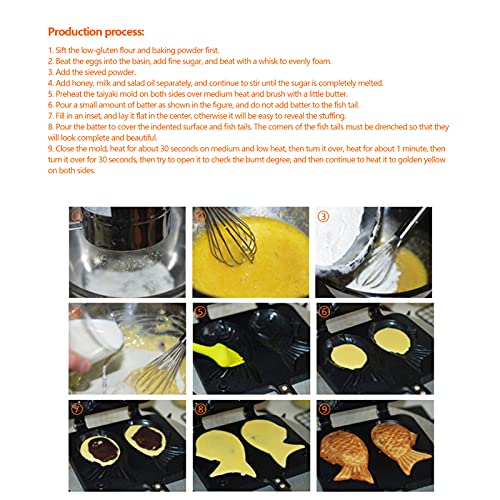 Production process:

1. Sift the low-gluten flour and baking powder first.
2. Beat the eggs into the basin, add fine sugar, and beat with a whisk to evenly foam.
3. Add the sieved powder.
4. Add honey, milk and salad oil separately, and continue to stir until the sugar is completely melted.
5. Preheat the taiyaki mold on both sides over medium heat and brush with a little butter.
6. Pour a small amount of batter as shown in the figure, and do not add batter to the fish tail.
7. Fill in an inset, and lay it flat in the center, otherwise it will be easy to reveal the stuffing.
8. Pour the batter to cover the indented surface and fish tails. The corners of the fish tails must be drenched so that they will look complete and beautiful.
9. Close the mold, heat for about 30 seconds on medium and low heat, then turn it over, heat for about 1 minute, then turn it over for 30 seconds, then try to open it to check the burnt degree, and then continue to heat it to golden yellow on both sides.

①
②
③
④
⑤
⑥
⑦
⑧
⑨