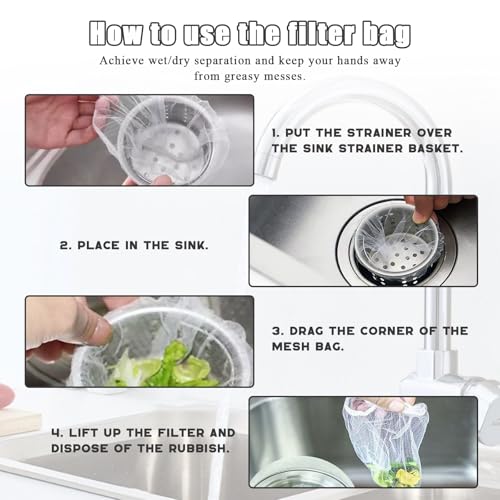 How to use the filter bag

Achieve wet/dry separation and keep your hands away from greasy messes.

1. PUT THE STRAINER OVER THE SINK STRAINER BASKET.

2. PLACE IN THE SINK.

3. DRAG THE CORNER OF THE MESH BAG.

4. LIFT UP THE FILTER AND DISPOSE OF THE RUBBISH.