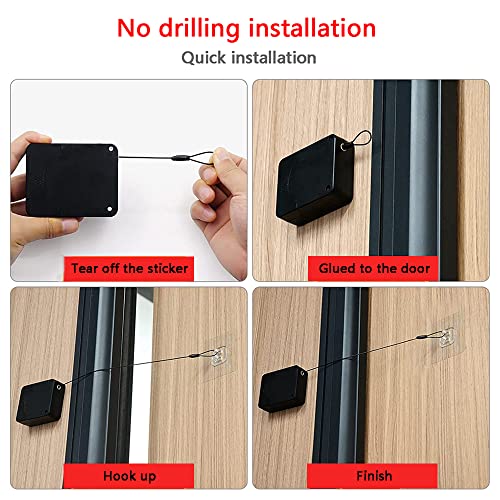 No drilling installation

Quick installation

Tear off the sticker

Glued to the door

Hook up

Finish