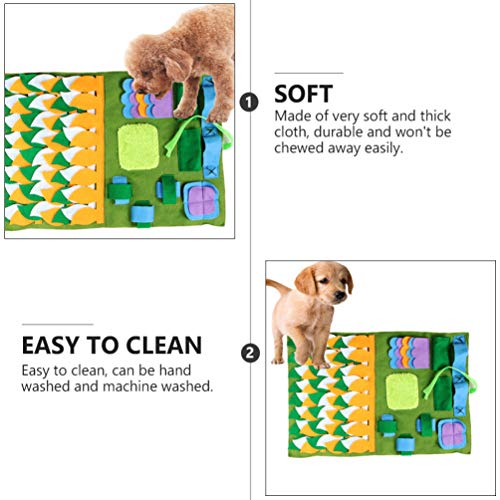 1

SOFT

Made of very soft and thick cloth, durable and won't be chewed away easily.

EASY TO CLEAN

Easy to clean, can be hand washed and machine washed.

2