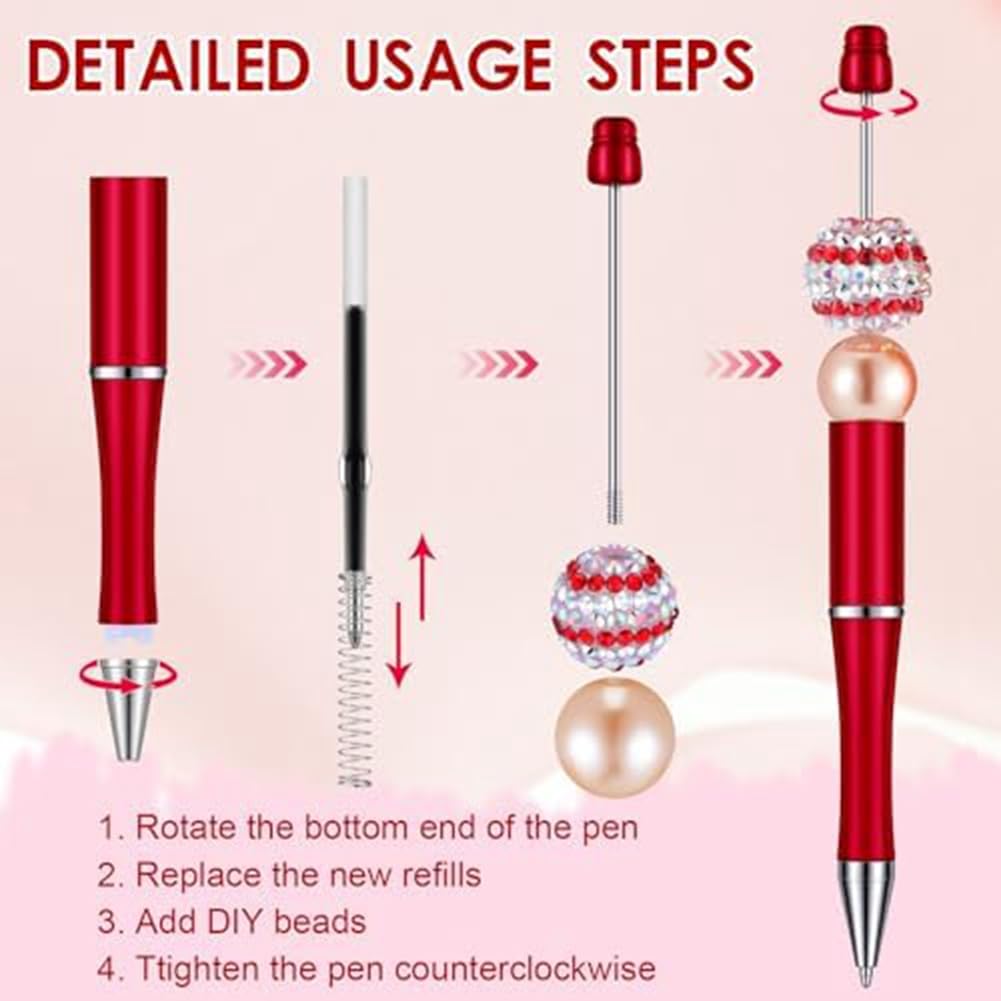 DETAILED USAGE STEPS

1. Rotate the bottom end of the pen
2. Replace the new refills
3. Add DIY beads
4. Ttighten the pen counterclockwise