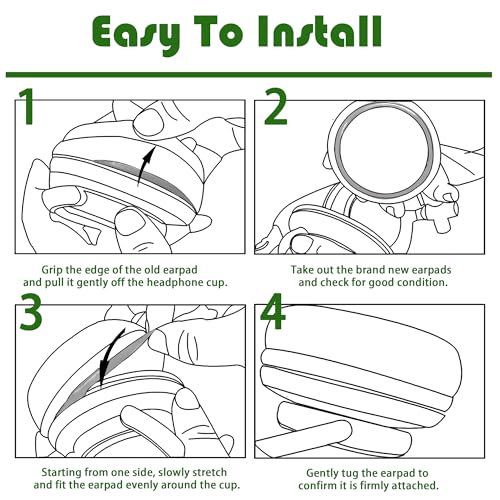 Easy To Install

1

Grip the edge of the old earpad and pull it gently off the headphone cup.

2

Take out the brand new earpads and check for good condition.

3

Starting from one side, slowly stretch and fit the earpad evenly around the cup.

4

Gently tug the earpad to confirm it is firmly attached.