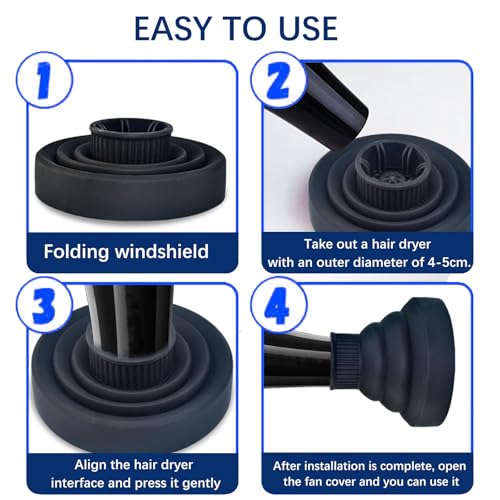 EASY TO USE

1

Folding windshield

2

Take out a hair dryer with an outer diameter of 4-5cm.

3

Align the hair dryer interface and press it gently

4

After installation is complete, open the fan cover and you can use it