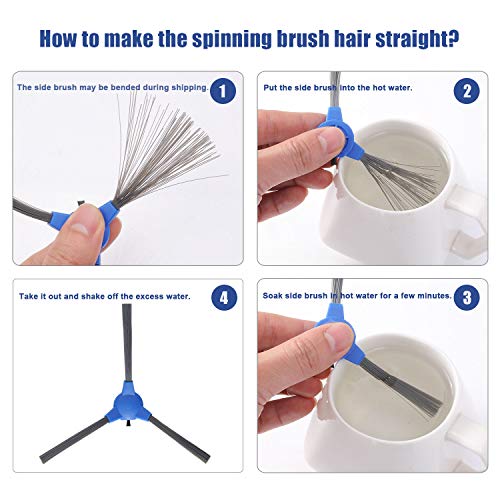 How to make the spinning brush hair straight?

The side brush may be bended during shipping. 1

Put the side brush into the hot water. 2

Take it out and shake off the excess water. 4

Soak side brush in hot water for a few minutes. 3