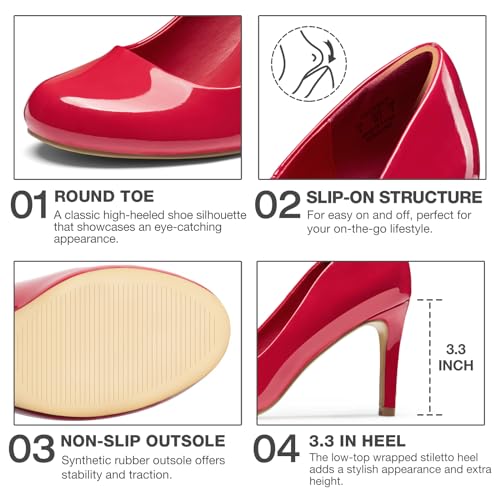 01 ROUND TOE
A classic high-heeled shoe silhouette that showcases an eye-catching appearance.

02 SLIP-ON STRUCTURE
For easy on and off, perfect for your on-the-go lifestyle.

03 NON-SLIP OUTSOLE
Synthetic rubber outsole offers stability and traction.

3.3 INCH

04 3.3 IN HEEL
The low-top wrapped stiletto heel adds a stylish appearance and extra height.