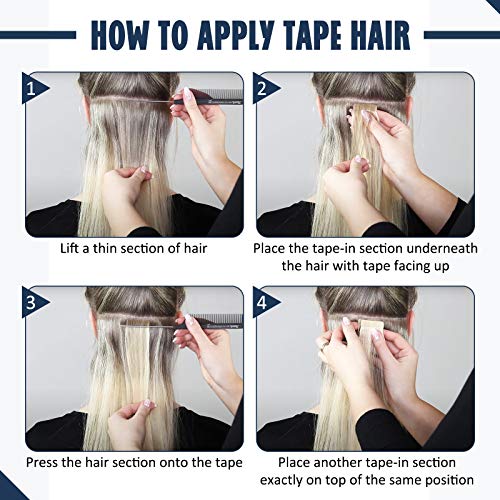 HOW TO APPLY TAPE HAIR

1

Lift a thin section of hair

2

Place the tape-in section underneath the hair with tape facing up

3

Press the hair section onto the tape

4

Place another tape-in section exactly on top of the same position