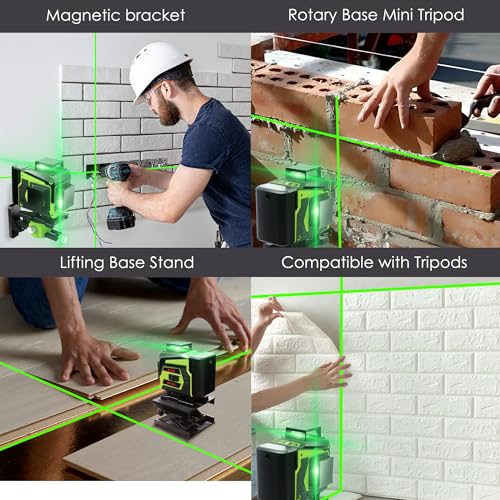 Magnetic bracket

Rotary Base Mini Tripod

Lifting Base Stand

Compatible with Tripods