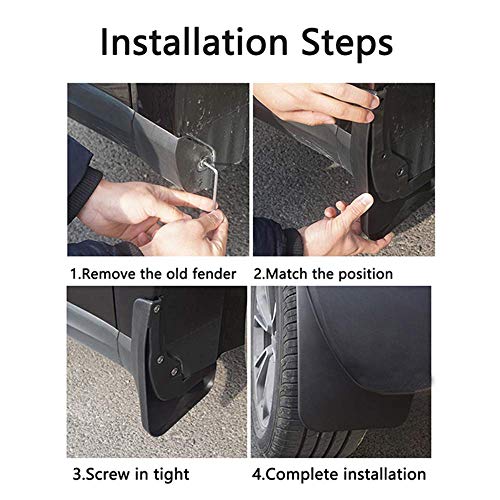 Installation Steps

1.Remove the old fender

2.Match the position

3.Screw in tight

4.Complete installation