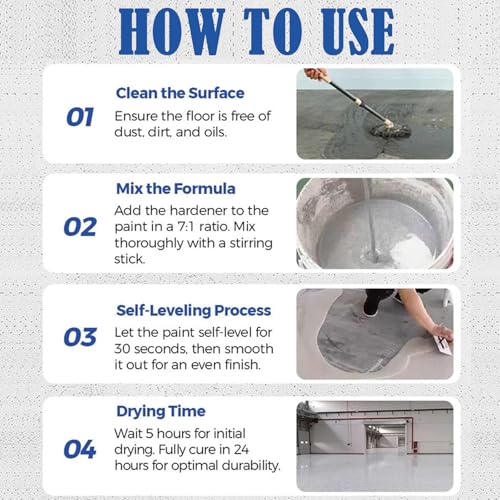 HOW TO USE

01
Clean the Surface
Ensure the floor is free of dust, dirt, and oils.

02
Mix the Formula
Add the hardener to the paint in a 7:1 ratio. Mix thoroughly with a stirring stick.

03
Self-Leveling Process
Let the paint self-level for 30 seconds, then smooth it out for an even finish.

04
Drying Time
Wait 5 hours for initial drying. Fully cure in 24 hours for optimal durability.