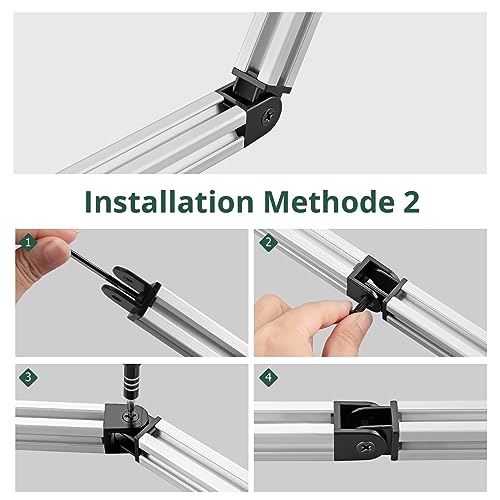 Installation Methode 2

1

2

3

4