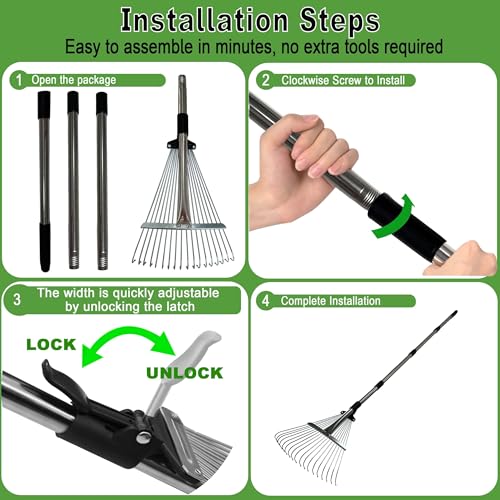 Installation Steps
Easy to assemble in minutes, no extra tools required

1 Open the package

2 Clockwise Screw to Install

3 The width is quickly adjustable by unlocking the latch

LOCK
UNLOCK

4 Complete Installation