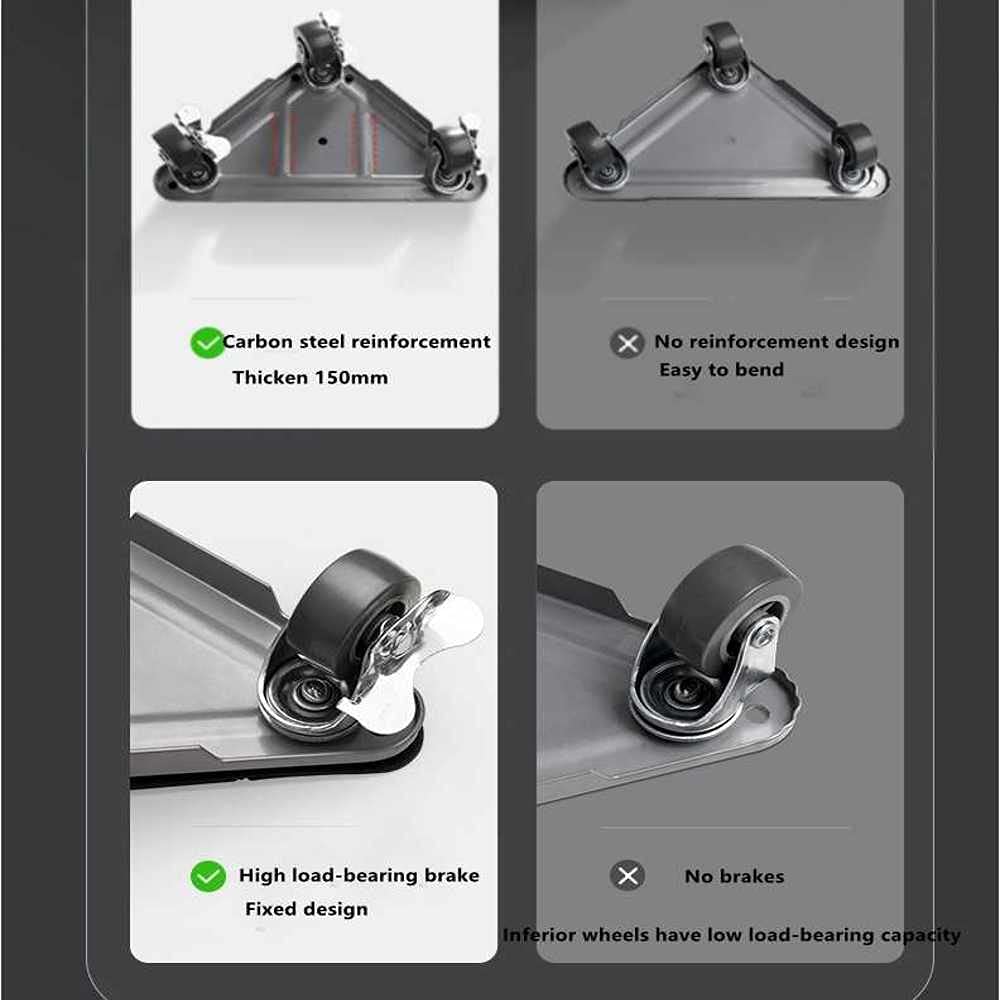 Carbon steel reinforcement
Thicken 150mm

No reinforcement design
Easy to bend

High load-bearing brake
Fixed design

No brakes
Inferior wheels have low load-bearing capacity