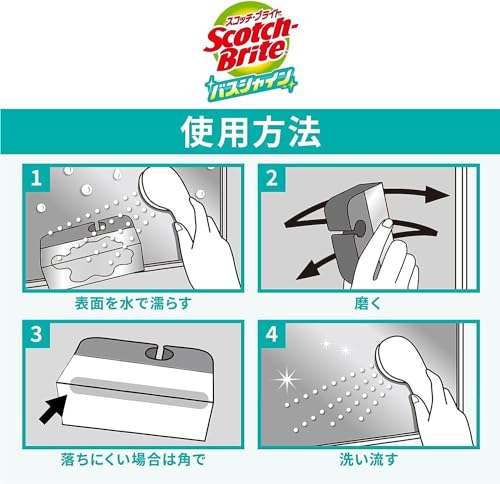 スコッチ・ブライト
Scotch-Brite
バスシャイン

使用方法

1
表面を水で濡らす

2
磨く

3
落ちにくい場合は角で

4
洗い流す