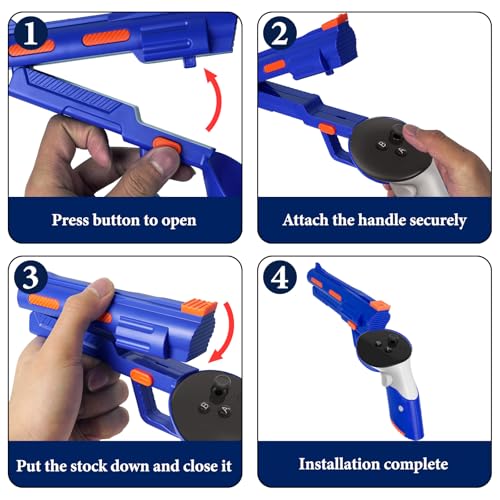 1
Press button to open

2
B A
Attach the handle securely

3
B A
Put the stock down and close it

4
Installation complete