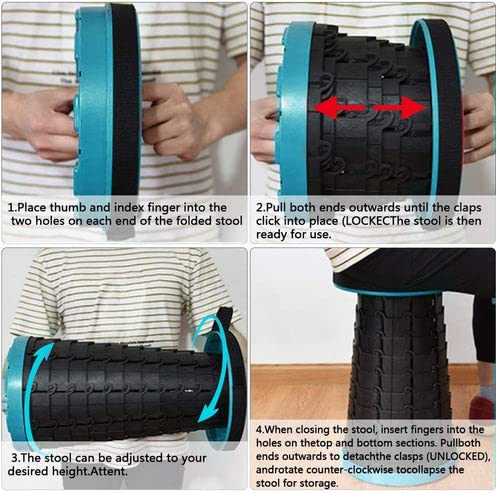 1.Place thumb and index finger into the two holes on each end of the folded stool

2.Pull both ends outwards until the claps click into place (LOCKECThe stool is then ready for use.

3.The stool can be adjusted to your desired height.Attent.

4.When closing the stool, insert fingers into the holes on thetop and bottom sections. Pullboth ends outwards to detachthe clasps (UNLOCKED), androtate counter-clockwise tocollapse the stool for storage.