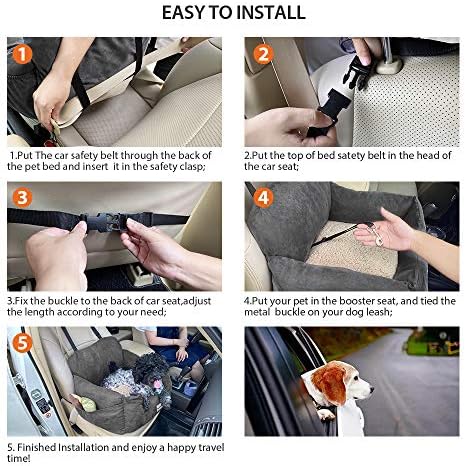 EASY TO INSTALL

1

1.Put The car safety belt through the back of the pet bed and insert it in the safety clasp;

2

2.Put the top of bed satety belt in the head of the car seat;

3

3.Fix the buckle to the back of car seat,adjust the length according to your need;

4

4.Put your pet in the booster seat, and tied the metal buckle on your dog leash;

5

5. Finished Installation and enjoy a happy travel time!