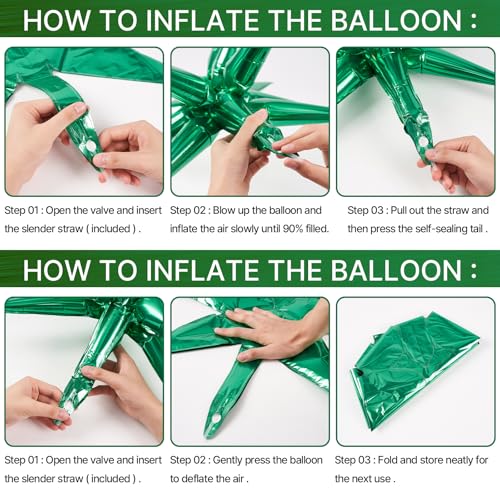 HOW TO INFLATE THE BALLOON :

Step 01 : Open the valve and insert the slender straw ( included ) .

Step 02 : Blow up the balloon and inflate the air slowly until 90% filled.

Step 03 : Pull out the straw and then press the self-sealing tail .

HOW TO INFLATE THE BALLOON :

Step 01 : Open the valve and insert the slender straw ( included ) .

Step 02 : Gently press the balloon to deflate the air .

Step 03 : Fold and store neatly for the next use .