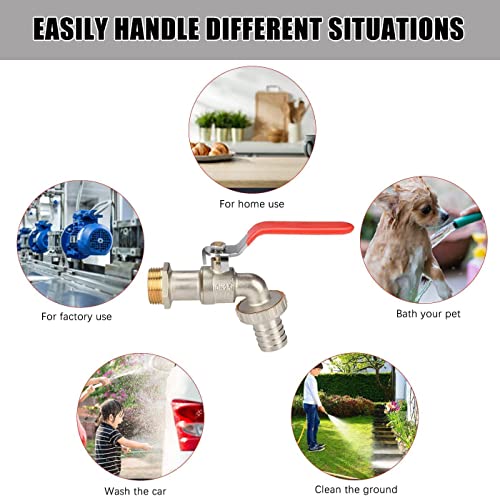 EASILY HANDLE DIFFERENT SITUATIONS

For home use

For factory use

Bath your pet

Wash the car

Clean the ground