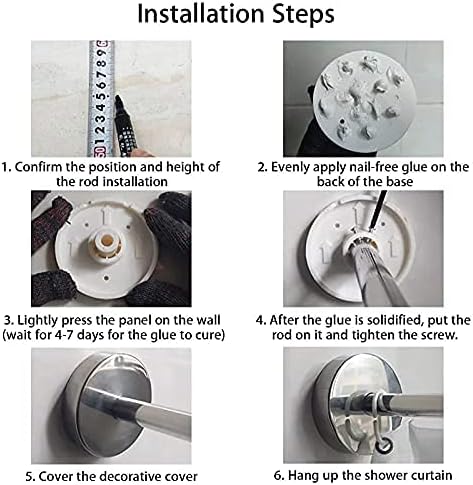 Installation Steps

1. Confirm the position and height of the rod installation

2. Evenly apply nail-free glue on the back of the base

3. Lightly press the panel on the wall (wait for 4-7 days for the glue to cure)

4. After the glue is solidified, put the rod on it and tighten the screw.

5. Cover the decorative cover

6. Hang up the shower curtain