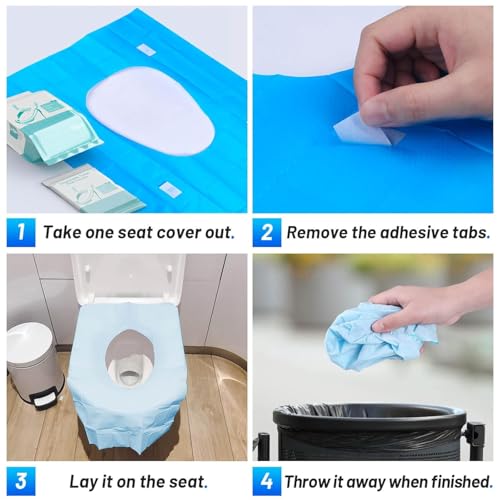 1 Take one seat cover out.

2 Remove the adhesive tabs.

3 Lay it on the seat.

4 Throw it away when finished.