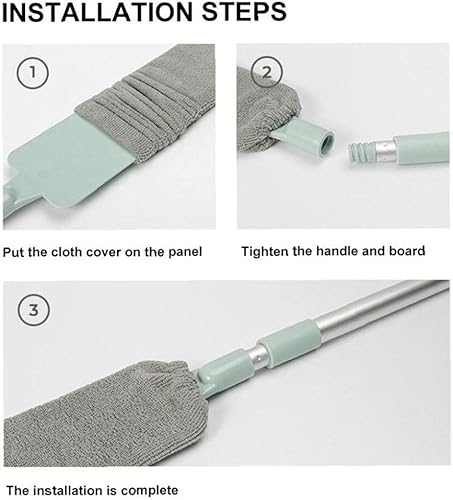 INSTALLATION STEPS

1

Put the cloth cover on the panel

2

Tighten the handle and board

3

The installation is complete