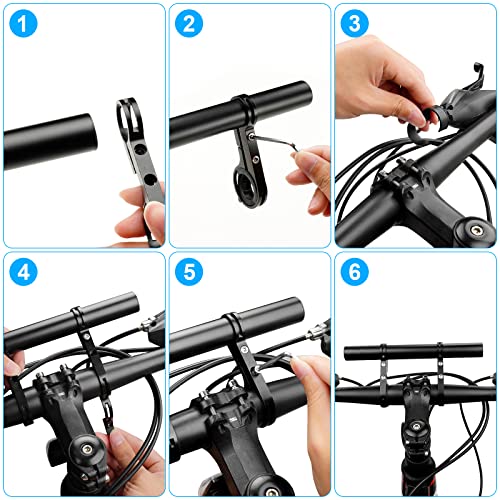 1
2
3
4
5
6