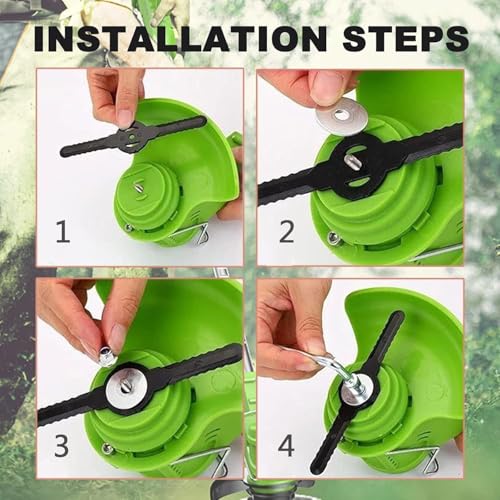 INSTALLATION STEPS

1

2

3

4