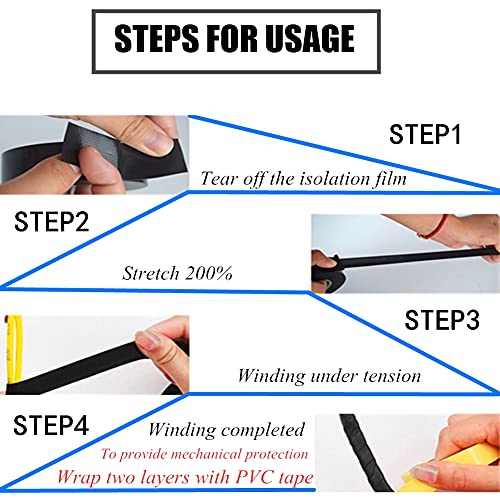 STEPS FOR USAGE

STEP1

Tear off the isolation film

STEP2

Stretch 200%

STEP3

Winding under tension

STEP4

Winding completed

To provide mechanical protection

Wrap two layers with PVC tape