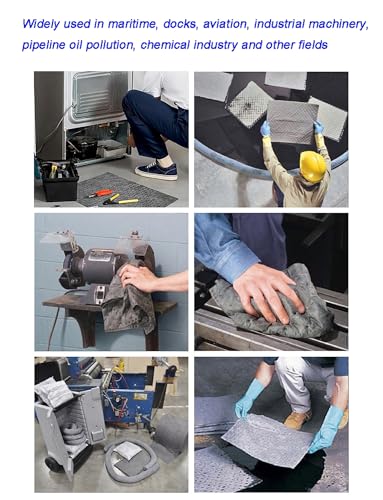 Widely used in maritime, docks, aviation, industrial machinery, pipeline oil pollution, chemical industry and other fields